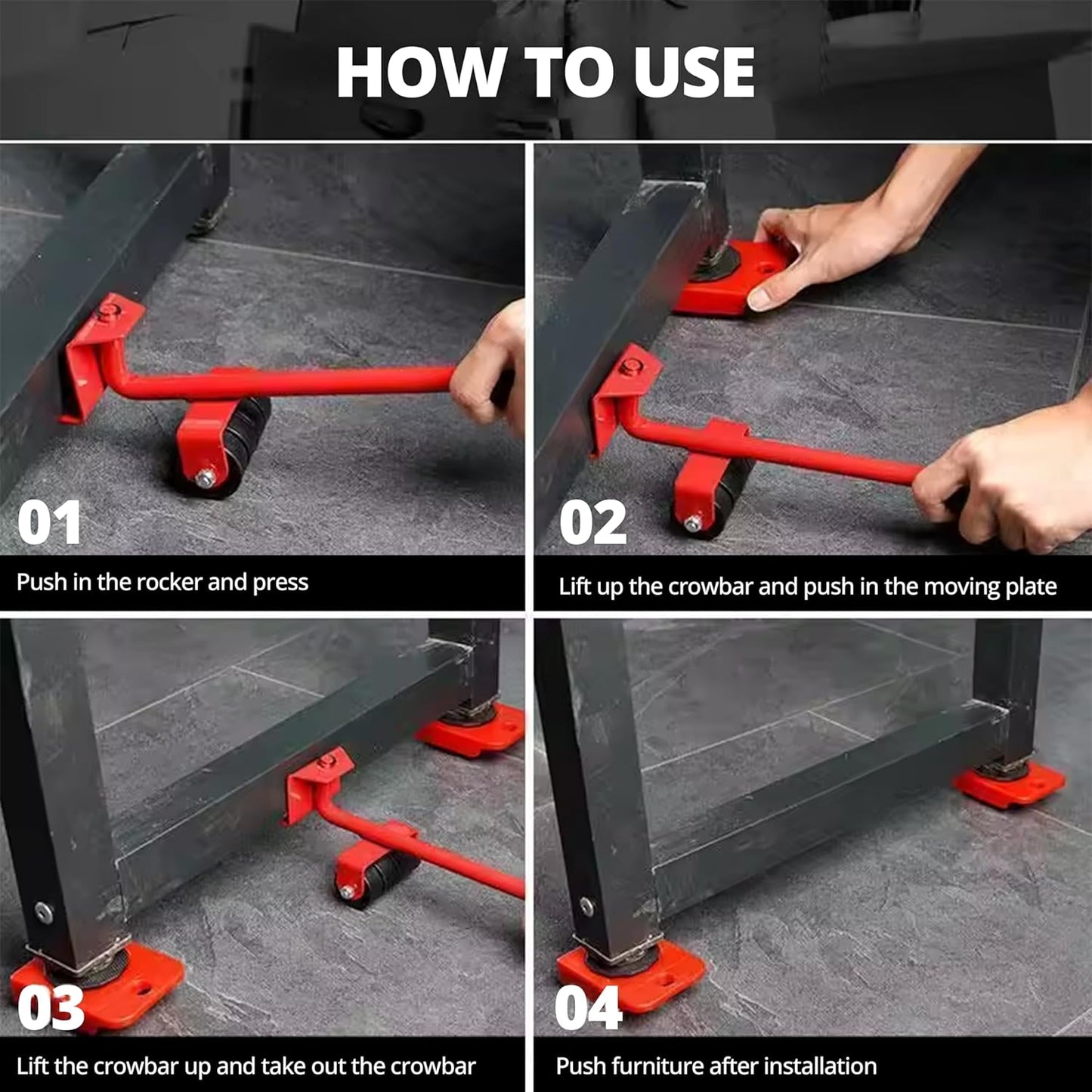 HOW TO USE

01

Push in the rocker and press

02

Lift up the crowbar and push in the moving plate

03

Lift the crowbar up and take out the crowbar

04

Push furniture after installation