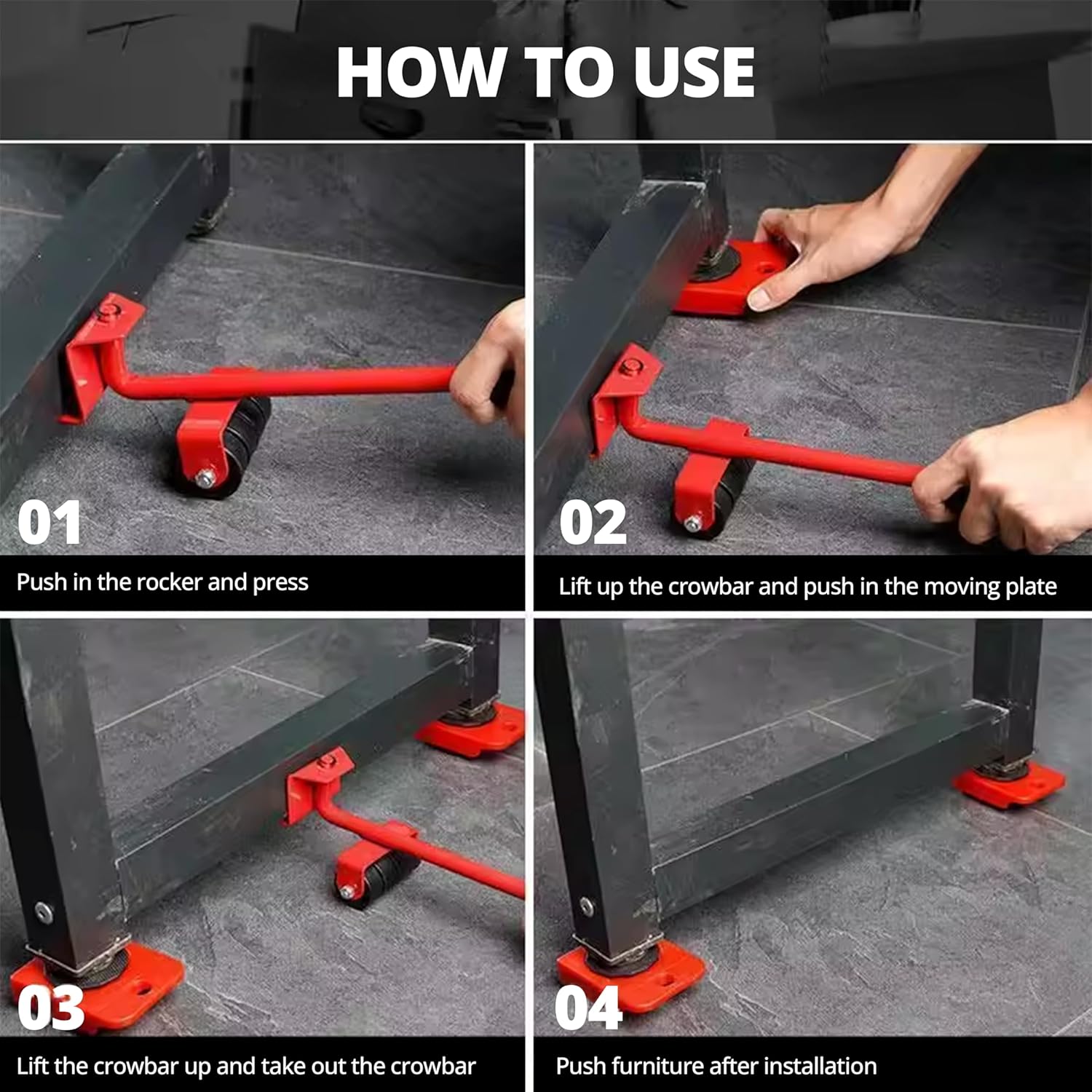 HOW TO USE

01
Push in the rocker and press

02
Lift up the crowbar and push in the moving plate

03
Lift the crowbar up and take out the crowbar

04
Push furniture after installation