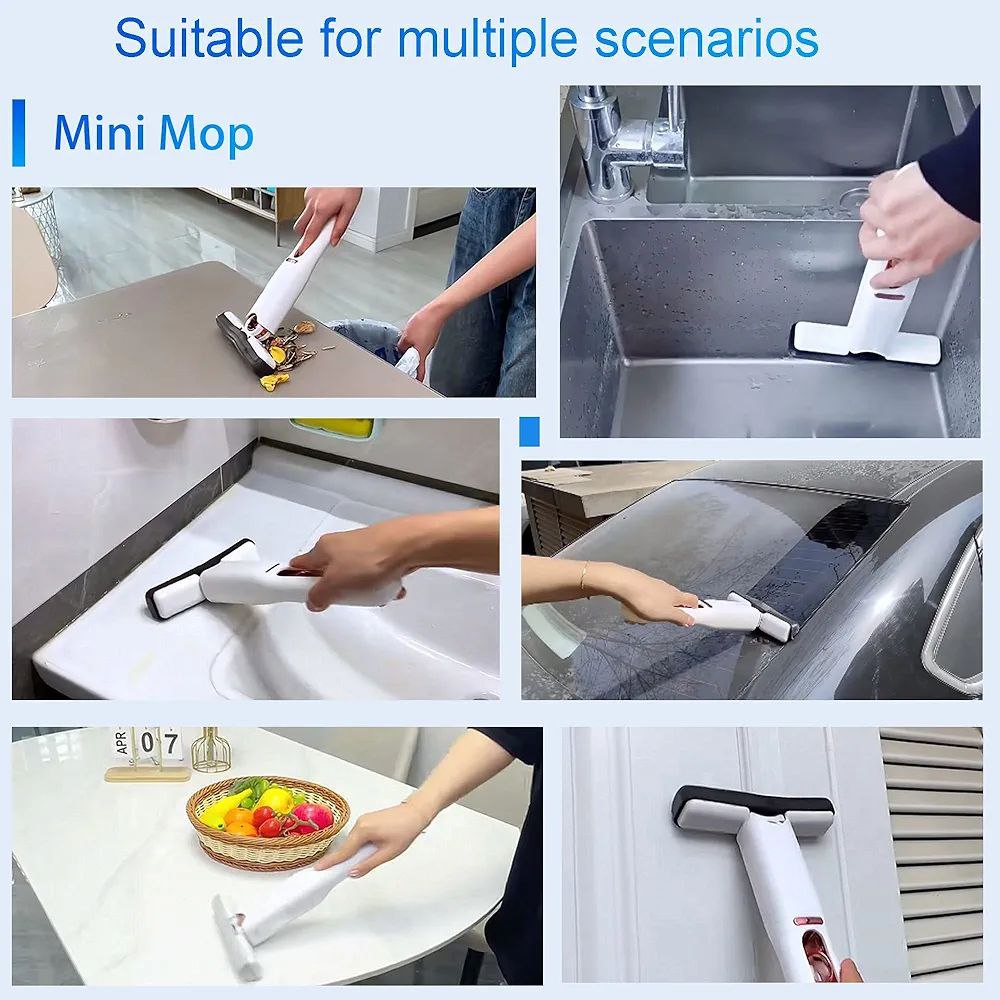 Suitable for multiple scenarios

Mini Mop

APR 07